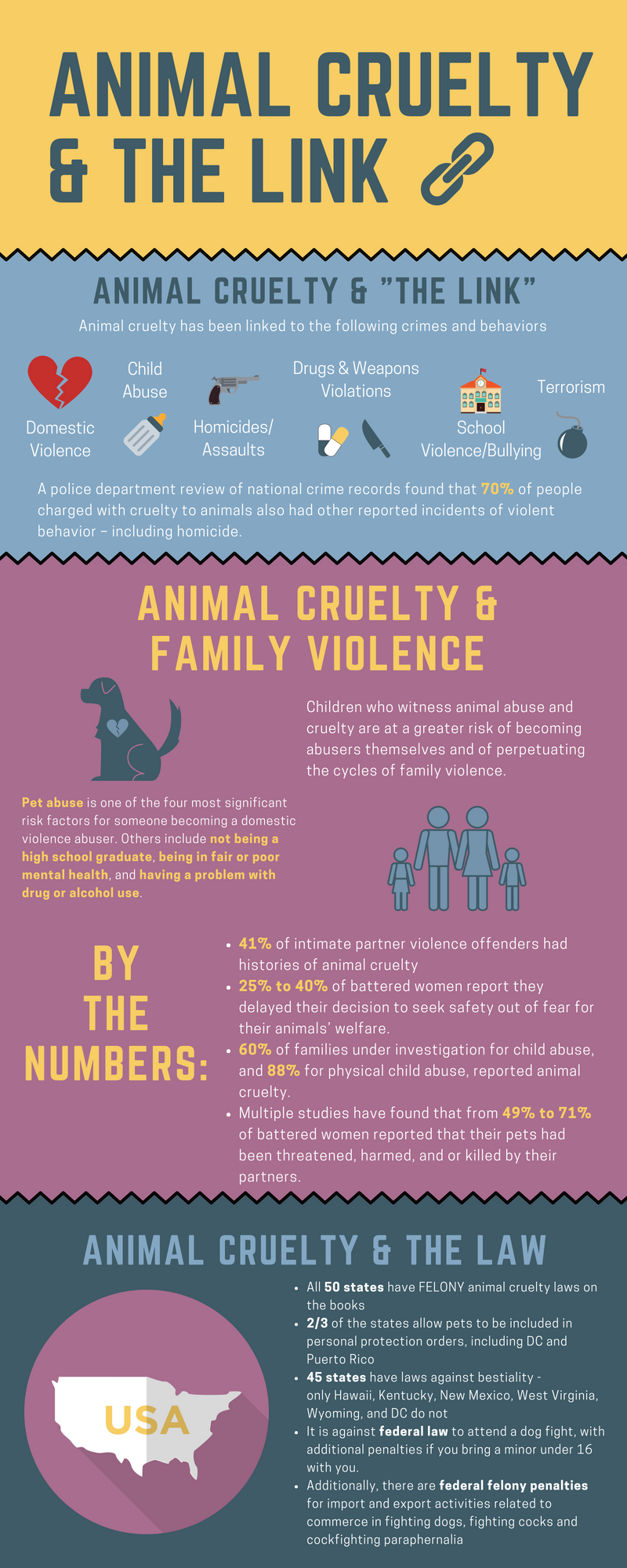 ANIMAL CRUELTY & THE LINK

ANIMAL CRUELTY & "THE LINK"

Animal cruelty has been linked to the following crimes and behaviors

Domestic Violence

Child Abuse

Homicides/ Assaults

Drugs & Weapons Violations

School Violence/Bullying

Terrorism

A police department review of national crime records found that 70% of people charged with cruelty to animals also had other reported incidents of violent behavior – including homicide.

ANIMAL CRUELTY & FAMILY VIOLENCE

Children who witness animal abuse and cruelty are at a greater risk of becoming abusers themselves and of perpetuating the cycles of family violence.

Pet abuse is one of the four most significant risk factors for someone becoming a domestic violence abuser. Others include not being a high school graduate, being in fair or poor mental health, and having a problem with drug or alcohol use.

BY THE NUMBERS:

• 41% of intimate partner violence offenders had histories of animal cruelty
• 25% to 40% of battered women report they delayed their decision to seek safety out of fear for their animals' welfare.
• 60% of families under investigation for child abuse, and 88% for physical child abuse, reported animal cruelty.
• Multiple studies have found that from 49% to 71% of battered women reported that their pets had been threatened, harmed, and or killed by their partners.

ANIMAL CRUELTY & THE LAW

USA

• All 50 states have FELONY animal cruelty laws on the books
• 2/3 of the states allow pets to be included in personal protection orders, including DC and Puerto Rico
• 45 states have laws against bestiality - only Hawaii, Kentucky, New Mexico, West Virginia, Wyoming, and DC do not
• It is against federal law to attend a dog fight, with additional penalties if you bring a minor under 16 with you.
• Additionally, there are federal felony penalties for import and export activities related to commerce in fighting dogs, fighting cocks and cockfighting paraphernalia